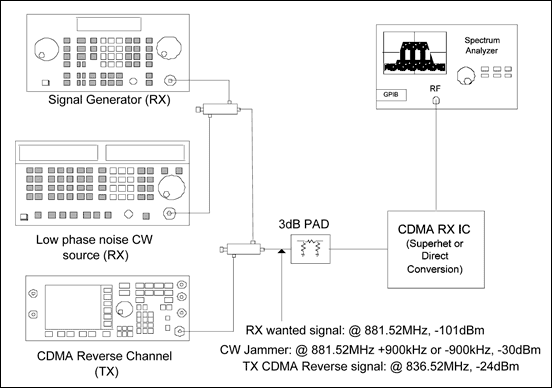 Signal Generator (RX)

Low phase noise CW source (RX)

CDMA Reverse Channel (TX)

Spectrum Analyzer

GPIB

RF

3dB PAD

CDMA RX IC (Superhet or Direct Conversion)

RX wanted signal: @ 881.52MHz, -101dBm
CW Jammer: @ 881.52MHz +900kHz or -900kHz, -30dBm
TX CDMA Reverse signal: @ 836.52MHz, -24dBm