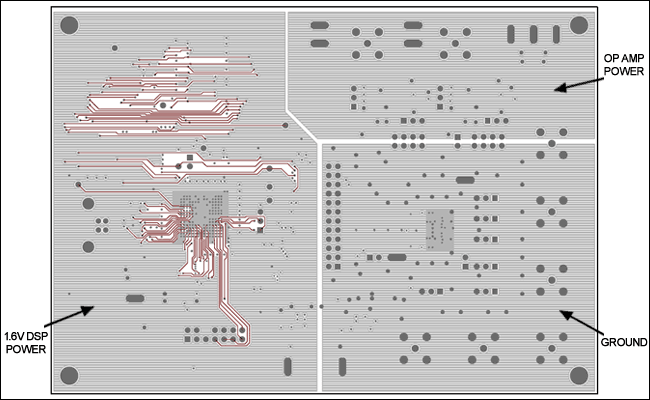 OP AMP POWER

1.6V DSP POWER

GROUND