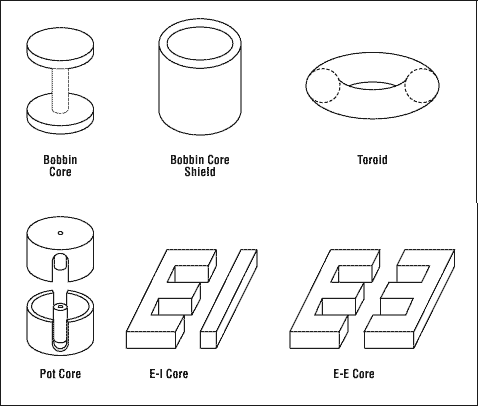 Bobbin Core

Bobbin Core Shield

Toroid

Pot Core

E-I Core

E-E Core