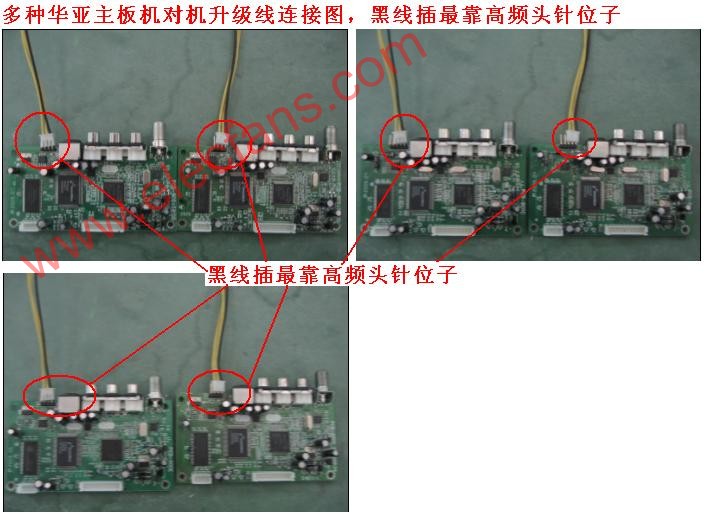 多种华亚主板机对机升级线连接图，黑线插最靠高频头针位子

www.elecfans.com

黑线插最靠高频头针位子