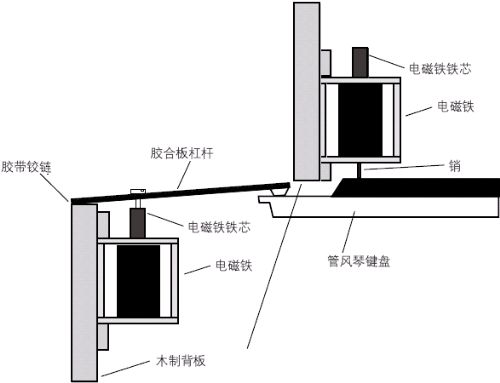 电磁铁铁芯
电磁铁
胶合板杠杆
胶带铰链
销
电磁铁铁芯
电磁铁
管风琴键盘
木制背板