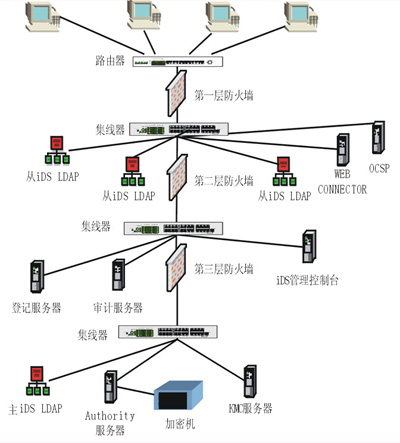 路由器

第一层防火墙

集线器

从iDS LDAP

从iDS LDAP

第二层防火墙

从iDS LDAP

WEB CONNECTOR

OCSP

集线器

第三层防火墙

iDS管理控制台

登记服务器

审计服务器

集线器

主iDS LDAP

Authority 服务器

加密机

KMC服务器