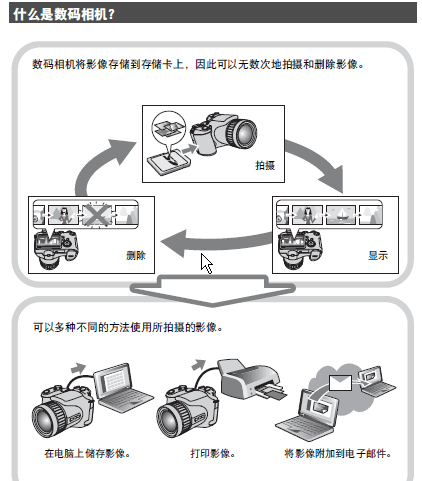 什么是数码相机?

数码相机将影像存储到存储卡上，因此可以无数次地拍摄和删除影像。

拍摄

删除

显示

可以多种不同的方法使用所拍摄的影像。

在电脑上储存影像。

打印影像。

将影像附加到电子邮件。