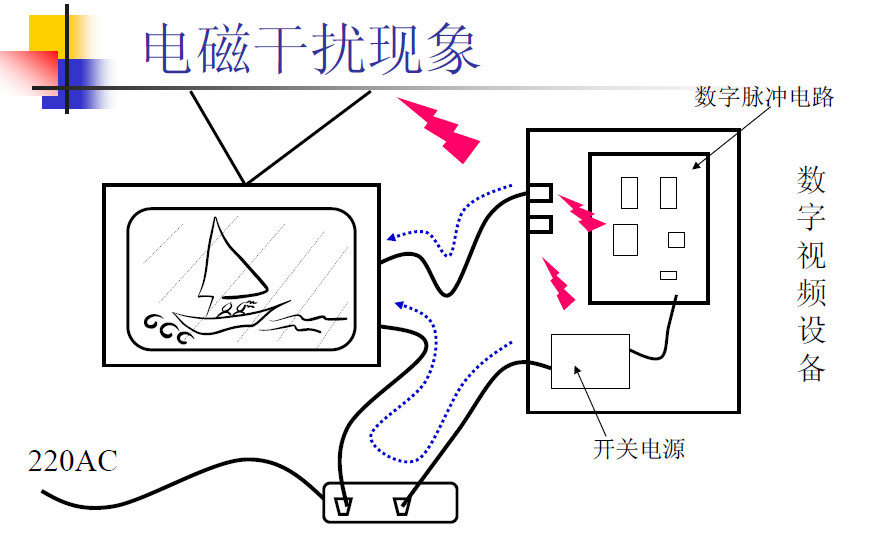 电磁干扰现象

数字脉冲电路

数字视频设备

开关电源

220AC