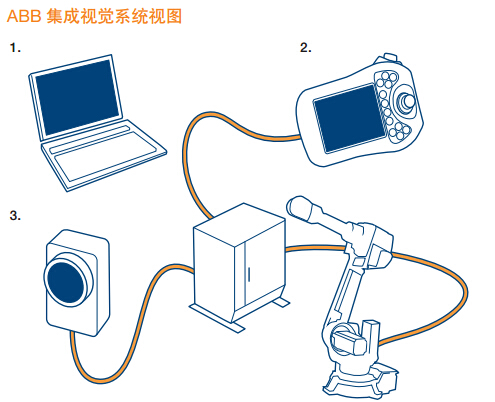 ABB 集成视觉系统视图

1.

2.

3.