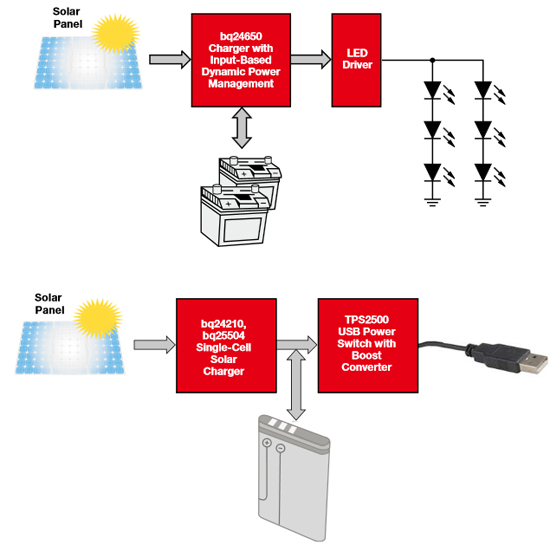 Solar Panel

bq24650 Charger with Input-Based Dynamic Power Management

LED Driver

Solar Panel

bq24210, bq25504 Single-Cell Solar Charger

TPS2500 USB Power Switch with Boost Converter