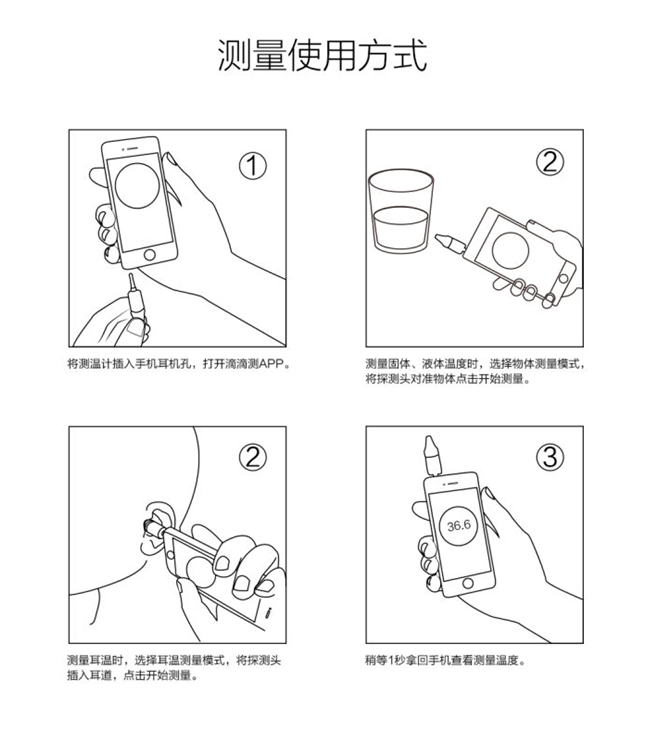 测量使用方式

①

将测温计插入手机耳机孔，打开滴滴测APP。

②

测量固体、液体温度时，选择物体测量模式，将探测头对准物体点击开始测量。

②

测量耳温时，选择耳温测量模式，将探测头插入耳道，点击开始测量。

③

36.6

稍等1秒拿回手机查看测量温度。