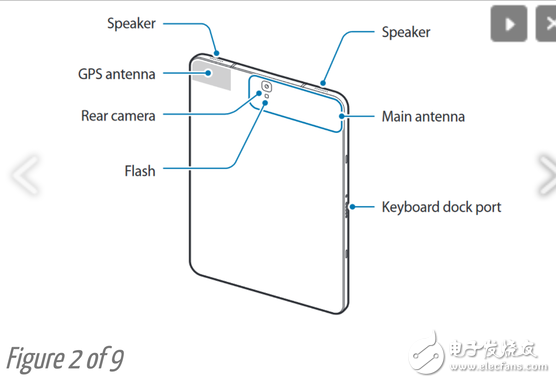 Speaker

GPS antenna

Rear camera

Flash

Speaker

Main antenna

Keyboard dock port

Figure 2 of 9

电子发烧友
www.elecfans.com