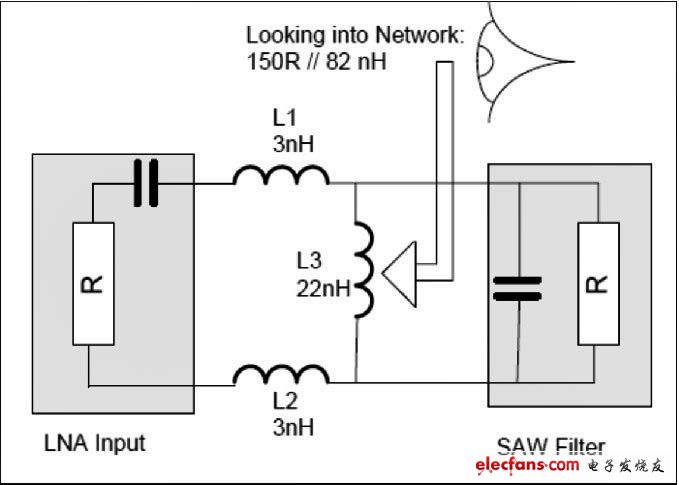 Looking into Network:
150R // 82 nH

L1
3nH

R

L3
22nH

R

L2
3nH

LNA Input

SAW Filter

elecfans.com 电子发烧友