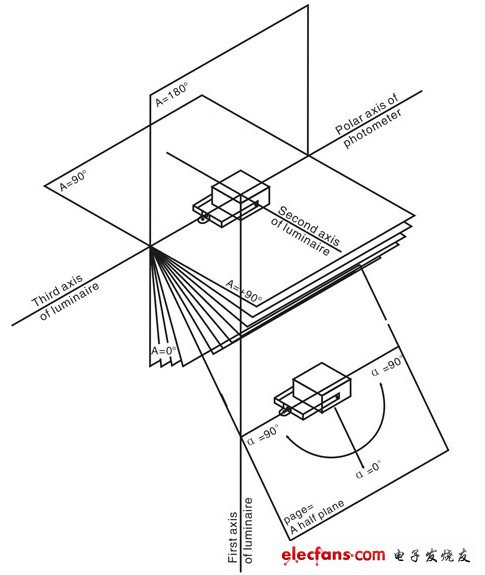 A=180°

Polar axis of photometer

A=90°

Second axis of luminaire

Third axis of luminaire

A=-90°

A=0°

α =90°

α =90°

α =0°

page= A half plane

First axis of luminaire

elecfans.com 电子发烧友