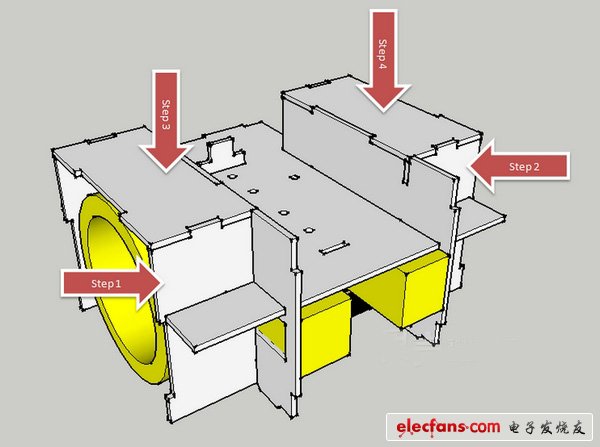 Step 4

Step 3

Step 2

Step 1

elecfans·com 电子发烧友