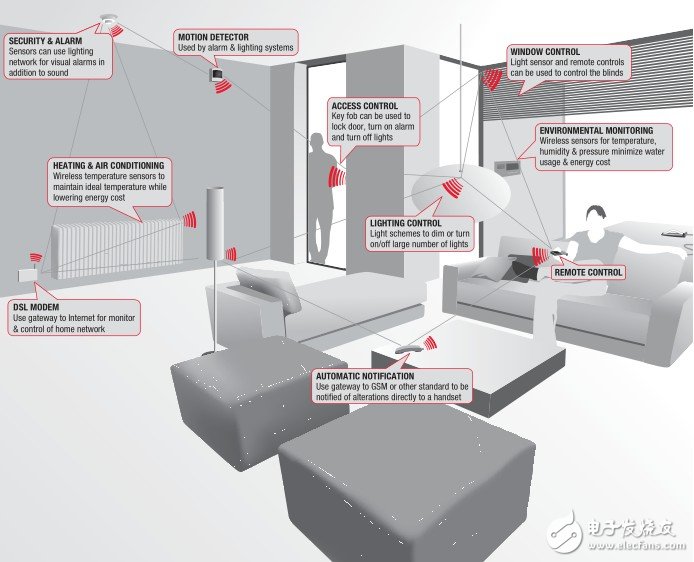 SECURITY & ALARM
Sensors can use lighting network for visual alarms in addition to sound

MOTION DETECTOR
Used by alarm & lighting systems

WINDOW CONTROL
Light sensor and remote controls can be used to control the blinds

ACCESS CONTROL
Key fob can be used to lock door, turn on alarm and turn off lights

ENVIRONMENTAL MONITORING
Wireless sensors for temperature, humidity & pressure minimize water usage & energy cost

HEATING & AIR CONDITIONING
Wireless temperature sensors to maintain ideal temperature while lowering energy cost

LIGHTING CONTROL
Light schemes to dim or turn on/off large number of lights

REMOTE CONTROL

DSL MODEM
Use gateway to Internet for monitor & control of home network

AUTOMATIC NOTIFICATION
Use gateway to GSM or other standard to be notified of alterations directly to a handset

电子发烧友
www.elecfans.com