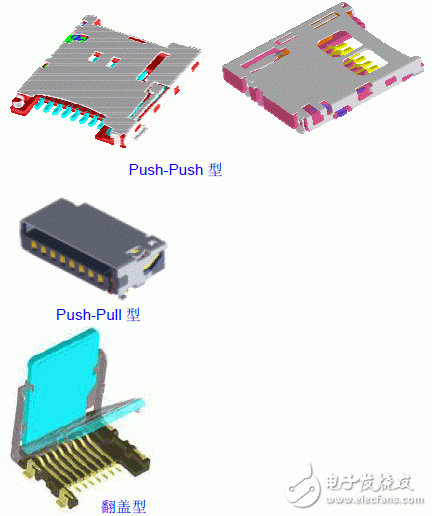 Push-Push 型

Push-Pull 型

翻盖型

电子发烧友
www.elecfans.com