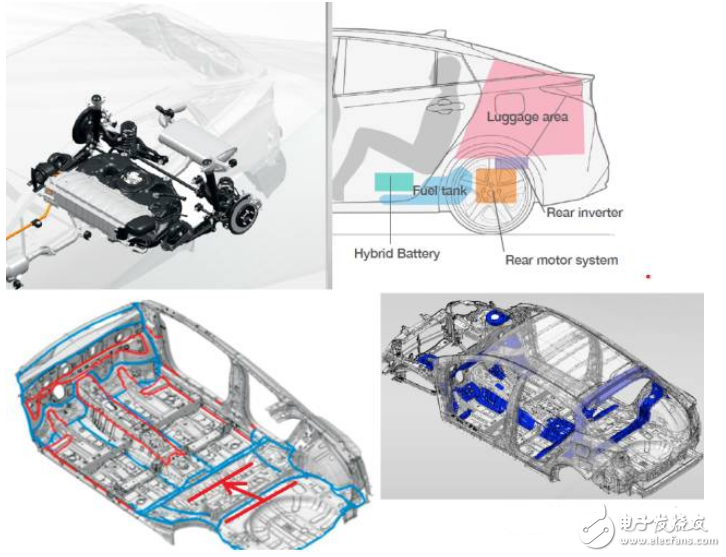 Luggage area

Fuel tank

Rear inverter

Hybrid Battery

Rear motor system

电子发烧友
www.elecfans.com