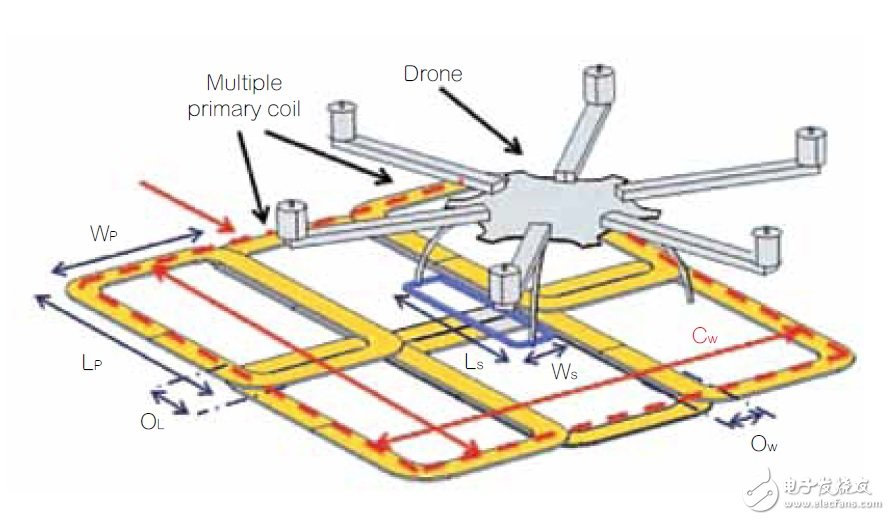 Multiple primary coil

Drone

$W_P$

$L_P$

$O_L$

$L_S$

$W_S$

$C_W$

$O_W$

电子发烧友
www.elecfans.com