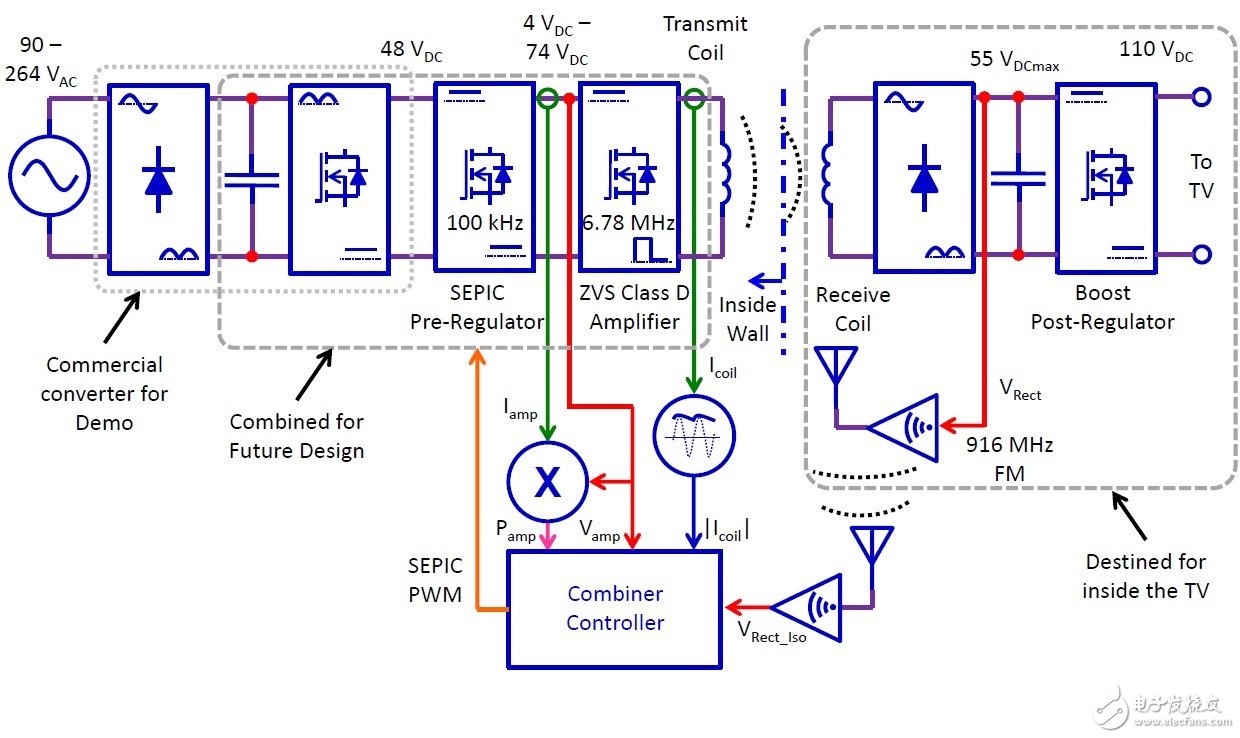 90 – 264 $V_{AC}$

48 $V_{DC}$

4 $V_{DC}$ – 74 $V_{DC}$

Transmit Coil

55 $V_{DCmax}$

110 $V_{DC}$

100 kHz

6.78 MHz

To TV

SEPIC Pre-Regulator

ZVS Class D Amplifier

Inside Wall

Receive Coil

Boost Post-Regulator

Commercial converter for Demo

Combined for Future Design

$I_{amp}$

$I_{coil}$

$V_{Rect}$

916 MHz FM

X

$P_{amp}$

$V_{amp}$

$|I_{coil}|$

SEPIC PWM

Combiner Controller

$V_{Rect\_Iso}$

Destined for inside the TV

电子发烧友 www.elecfans.com