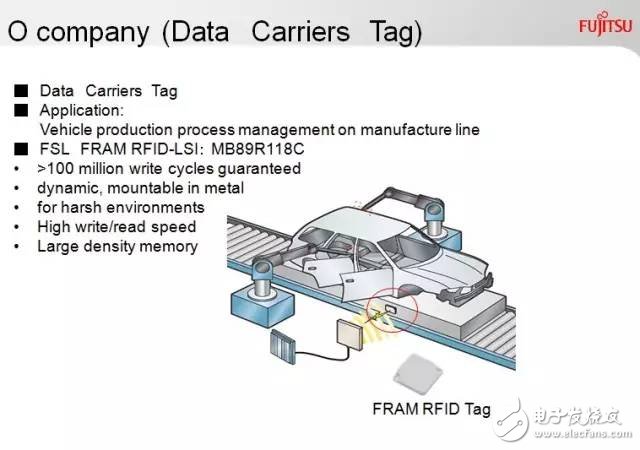 O company (Data Carriers Tag)

FUJITSU

■ Data Carriers Tag
■ Application:
Vehicle production process management on manufacture line
■ FSL FRAM RFID-LSI: MB89R118C
• >100 million write cycles guaranteed
• dynamic, mountable in metal
• for harsh environments
• High write/read speed
• Large density memory

FRAM RFID Tag

电子发烧友
www.elecfans.com