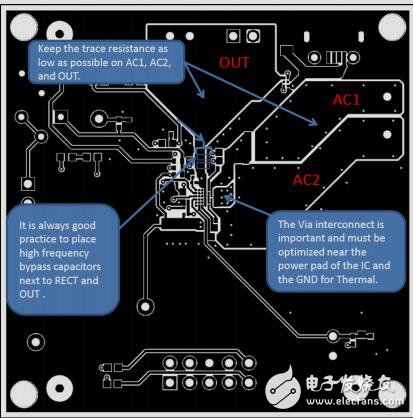 Keep the trace resistance as low as possible on AC1, AC2, and OUT.

OUT

AC1

AC2

It is always good practice to place high frequency bypass capacitors next to RECT and OUT .

The Via interconnect is important and must be optimized near the power pad of the IC and the GND for Thermal.

电子发烧友
www.elecfans.com