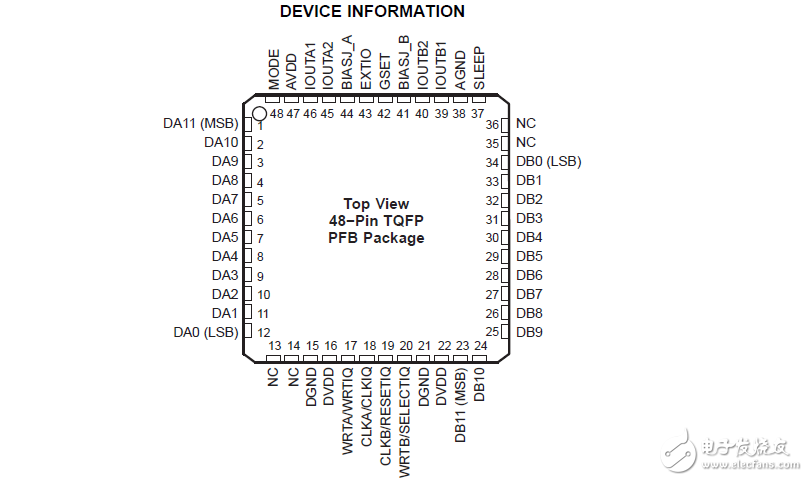 DEVICE INFORMATION

MODE AVDD IOUTA1 IOUTA2 BIASJ_A EXTIO GSET BIASJ_B IOUTB2 IOUTB1 AGND SLEEP

48 47 46 45 44 43 42 41 40 39 38 37

DA11 (MSB) 1
DA10 2
DA9 3
DA8 4
DA7 5
DA6 6
DA5 7
DA4 8
DA3 9
DA2 10
DA1 11
DA0 (LSB) 12

Top View
48−Pin TQFP
PFB Package

36 NC
35 NC
34 DB0 (LSB)
33 DB1
32 DB2
31 DB3
30 DB4
29 DB5
28 DB6
27 DB7
26 DB8
25 DB9

13 14 15 16 17 18 19 20 21 22 23 24

NC NC DGND DVDD WRTA/WRTIQ CLKA/CLKIQ CLKB/RESETIQ WRTB/SELECTIQ DGND DVDD DB11 (MSB) DB10

电子发烧友
www.elecfans.com