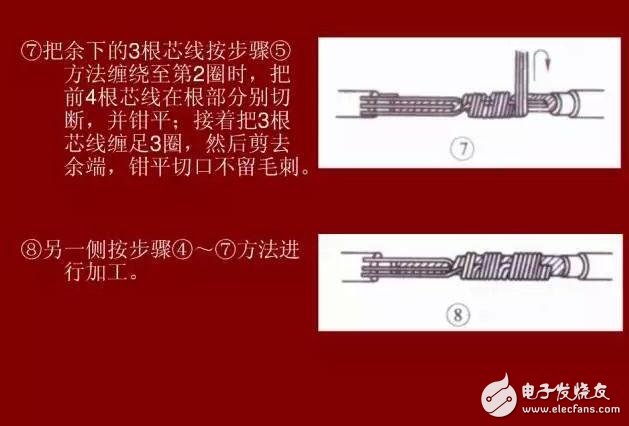 ⑦把余下的3根芯线按步骤⑤方法缠绕至第2圈时，把前4根芯线在根部分别切断，并钳平；接着把3根芯线缠足3圈，然后剪去余端，钳平切口不留毛刺。

⑦

⑧另一侧按步骤④～⑦方法进行加工。

⑧

电子发烧友
www.elecfans.com