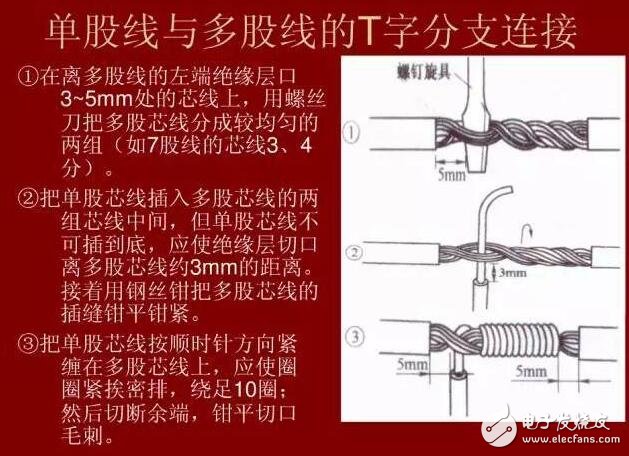 单股线与多股线的T字分支连接

①在离多股线的左端绝缘层口3~5mm处的芯线上，用螺丝刀把多股芯线分成较均匀的两组（如7股线的芯线3、4分）。

②把单股芯线插入多股芯线的两组芯线中间，但单股芯线不可插到底，应使绝缘层切口离多股芯线约3mm的距离。接着用钢丝钳把多股芯线的插缝钳平钳紧。

③把单股芯线按顺时针方向紧缠在多股芯线上，应使圈圈紧挨密排，绕足10圈；然后切断余端，钳平切口毛刺。

螺钉旋具

①

5mm

②

3mm

③

5mm

5mm

电子发烧友
www.elecfans.com