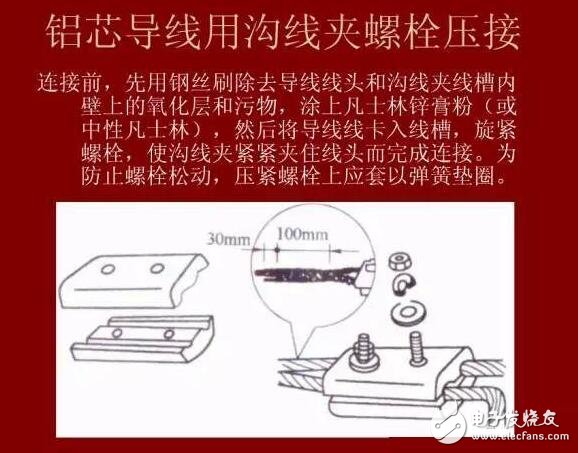 铝芯导线用沟线夹螺栓压接

连接前，先用钢丝刷除去导线线头和沟线夹线槽内壁上的氧化层和污物，涂上凡士林锌膏粉（或中性凡士林），然后将导线线卡入线槽，旋紧螺栓，使沟线夹紧紧夹住线头而完成连接。为防止螺栓松动，压紧螺栓上应套以弹簧垫圈。

30mm
100mm

电子发烧友
www.elecfans.com