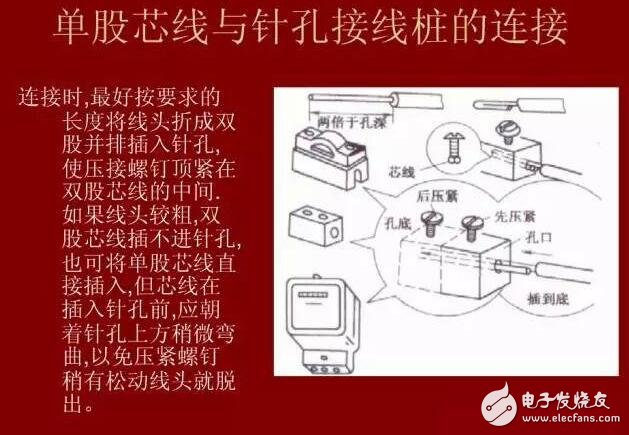 单股芯线与针孔接线桩的连接

连接时,最好按要求的长度将线头折成双股并排插入针孔,使压接螺钉顶紧在双股芯线的中间.如果线头较粗,双股芯线插不进针孔,也可将单股芯线直接插入,但芯线在插入针孔前,应朝着针孔上方稍微弯曲,以免压紧螺钉稍有松动线头就脱出。

两倍于孔深

芯线

后压紧

孔底

先压紧

孔口

插到底

电子发烧友
www.elecfans.com