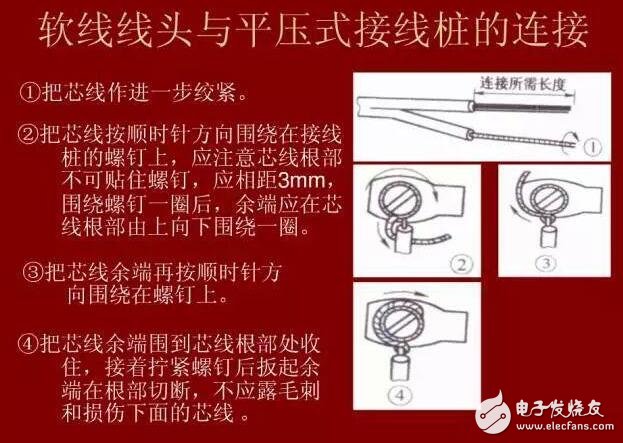 软线线头与平压式接线桩的连接

①把芯线作进一步绞紧。

②把芯线按顺时针方向围绕在接线桩的螺钉上，应注意芯线根部不可贴住螺钉，应相距3mm，围绕螺钉一圈后，余端应在芯线根部由上向下围绕一圈。

③把芯线余端再按顺时针方向围绕在螺钉上。

④把芯线余端围到芯线根部处收住，接着拧紧螺钉后扳起余端在根部切断，不应露毛刺和损伤下面的芯线。

连接所需长度

①

②

③

④

电子发烧友
www.elecfans.com