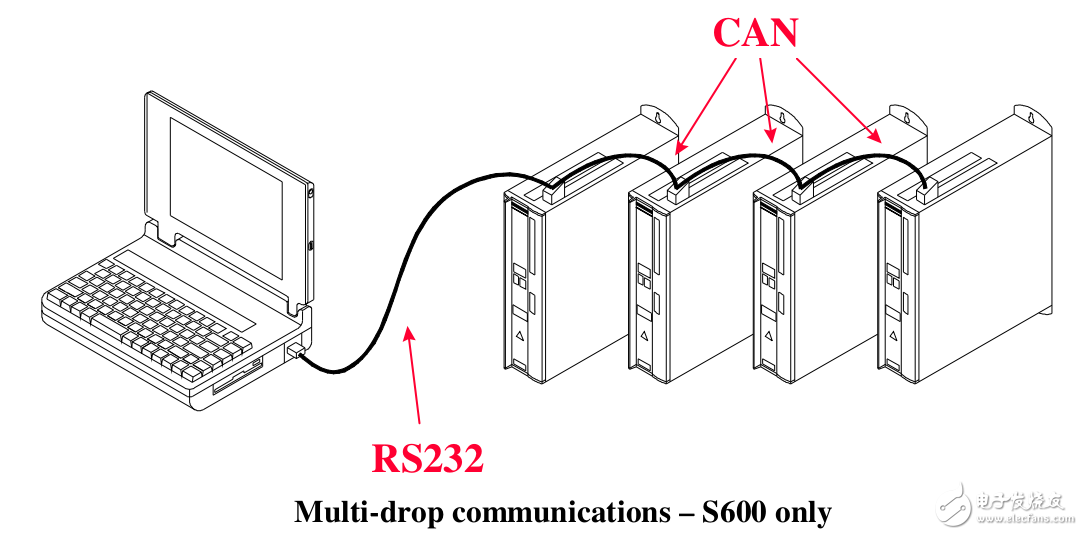 CAN

RS232

Multi-drop communications – S600 only

电子发烧友
www.elecfans.com