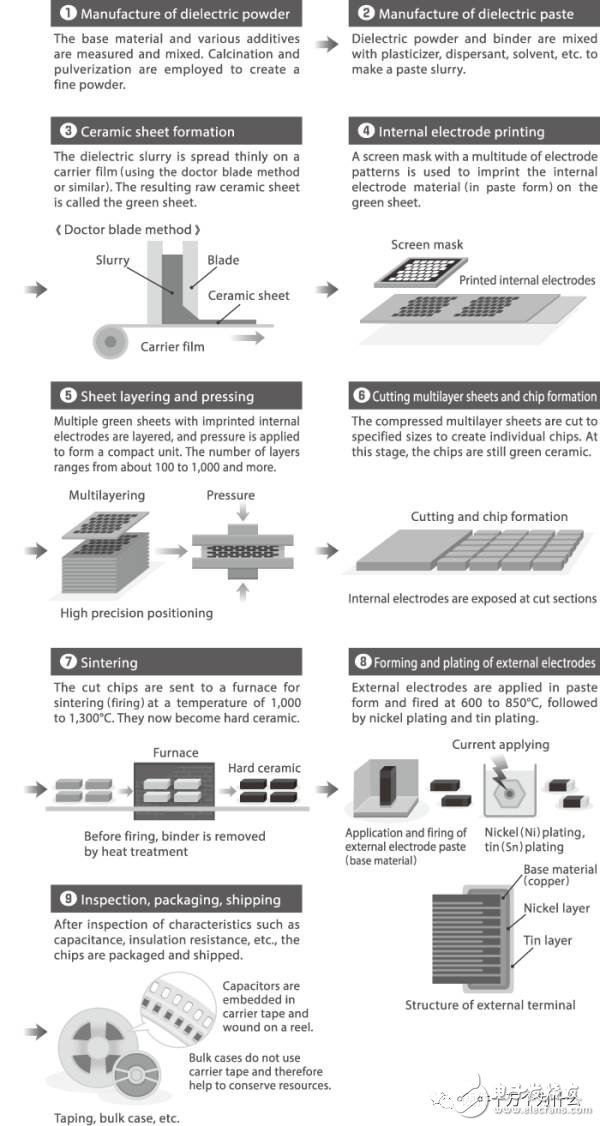 ❶ Manufacture of dielectric powder

The base material and various additives are measured and mixed. Calcination and pulverization are employed to create a fine powder.

❷ Manufacture of dielectric paste

Dielectric powder and binder are mixed with plasticizer, dispersant, solvent, etc. to make a paste slurry.

❸ Ceramic sheet formation

The dielectric slurry is spread thinly on a carrier film (using the doctor blade method or similar). The resulting raw ceramic sheet is called the green sheet.

《Doctor blade method》

Slurry
Blade
Ceramic sheet
Carrier film

❹ Internal electrode printing

A screen mask with a multitude of electrode patterns is used to imprint the internal electrode material (in paste form) on the green sheet.

Screen mask
Printed internal electrodes

❺ Sheet layering and pressing

Multiple green sheets with imprinted internal electrodes are layered, and pressure is applied to form a compact unit. The number of layers ranges from about 100 to 1,000 and more.

Multilayering
Pressure
High precision positioning

❻ Cutting multilayer sheets and chip formation

The compressed multilayer sheets are cut to specified sizes to create individual chips. At this stage, the chips are still green ceramic.

Cutting and chip formation
Internal electrodes are exposed at cut sections

❼ Sintering

The cut chips are sent to a furnace for sintering (firing) at a temperature of 1,000 to 1,300°C. They now become hard ceramic.

Furnace
Hard ceramic
Before firing, binder is removed by heat treatment

❽ Forming and plating of external electrodes

External electrodes are applied in paste form and fired at 600 to 850°C, followed by nickel plating and tin plating.

Current applying
Application and firing of external electrode paste (base material)
Nickel (Ni) plating, tin (Sn) plating
Base material (copper)
Nickel layer
Tin layer
Structure of external terminal

❾ Inspection, packaging, shipping

After inspection of characteristics such as capacitance, insulation resistance, etc., the chips are packaged and shipped.

Capacitors are embedded in carrier tape and wound on a reel.
Bulk cases do not use carrier tape and therefore help to conserve resources.
Taping, bulk case, etc.

电子发烧友
www.elecfans.com