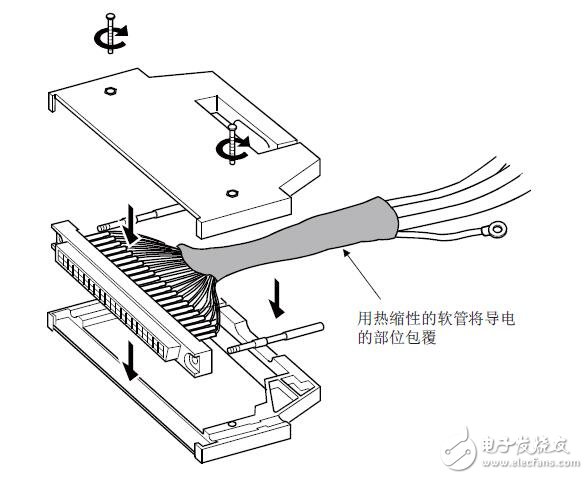 用热缩性的软管将导电的部位包覆

电子发烧友
www.elecfans.com