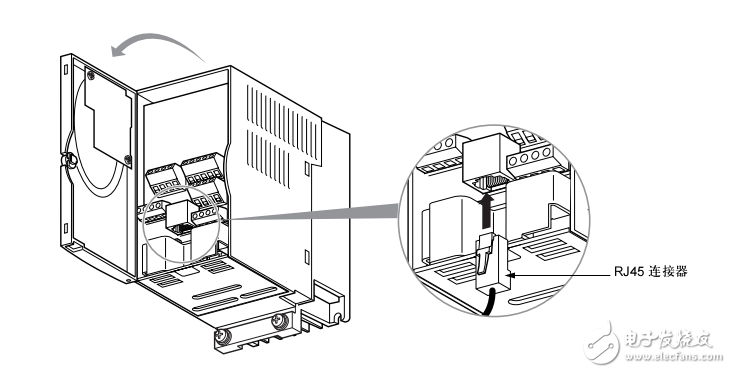 RJ45 连接器

电子发烧友
www.elecfans.com