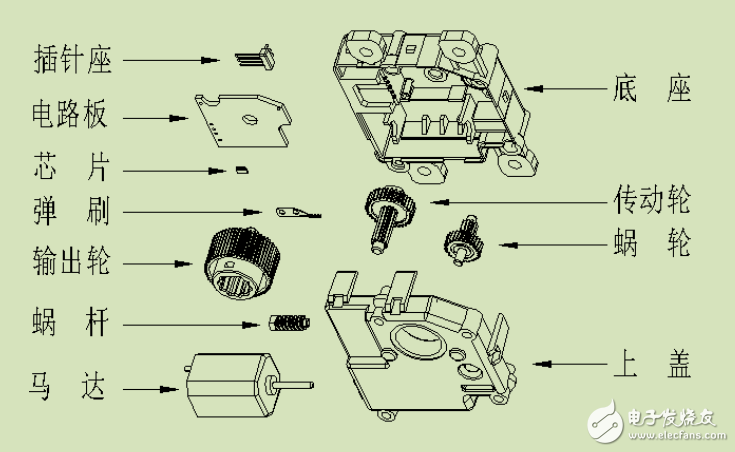 插针座
电路板
芯 片
弹 刷
输出轮
蜗 杆
马 达
底 座
传动轮
蜗 轮
上 盖
电子发烧友
www.elecfans.com