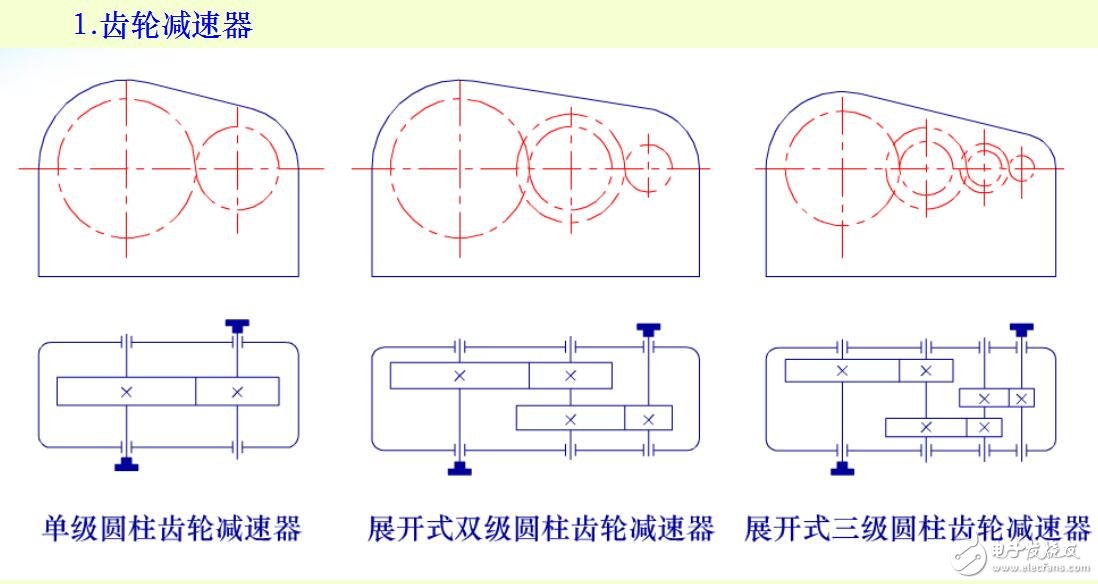 1.齿轮减速器

单级圆柱齿轮减速器

展开式双级圆柱齿轮减速器

展开式三级圆柱齿轮减速器

电子发烧友
www.elecfans.com