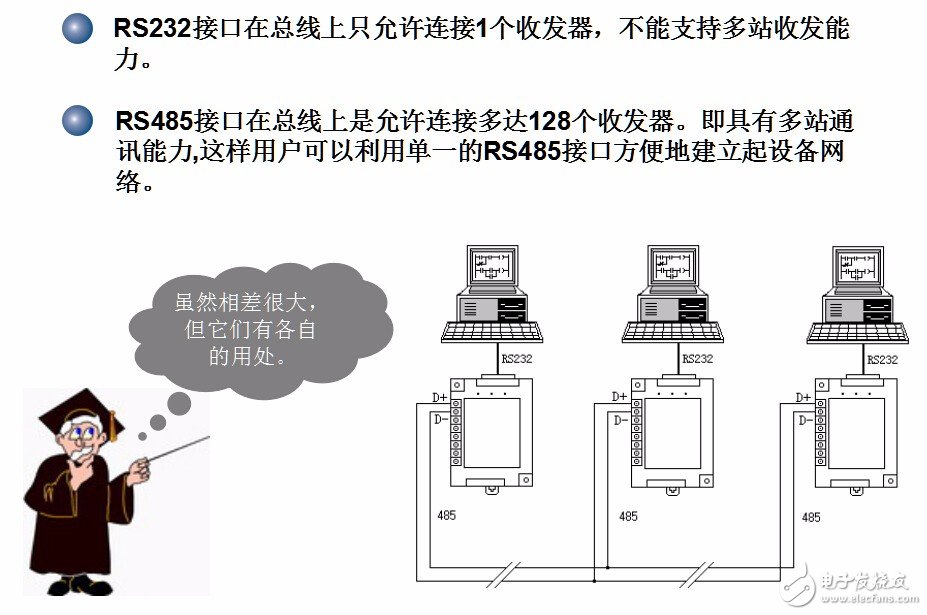 RS232接口在总线上只允许连接1个收发器，不能支持多站收发能力。

RS485接口在总线上是允许连接多达128个收发器。即具有多站通讯能力,这样用户可以利用单一的RS485接口方便地建立起设备网络。

虽然相差很大，但它们有各自的用处。

RS232
D+
D-
485

RS232
D+
D-
485

RS232
D+
D-
485

电子发烧友
www.elecfans.com