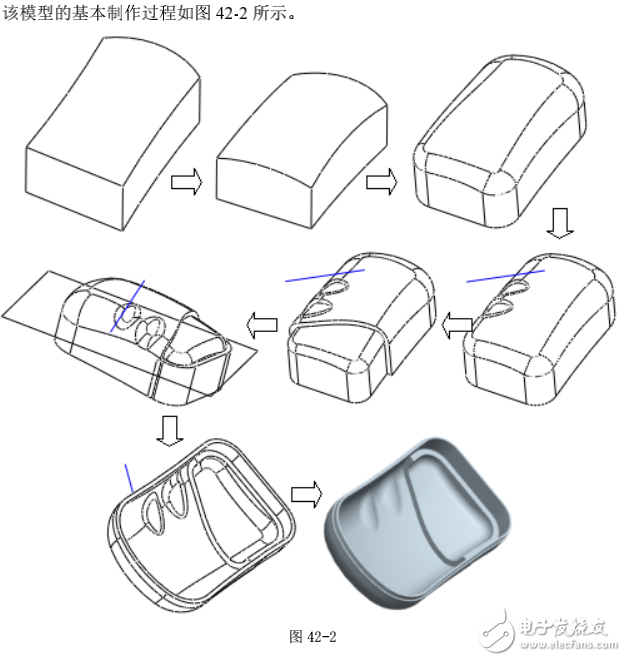 该模型的基本制作过程如图 42-2 所示。

图 42-2

电子发烧友
www.elecfans.com