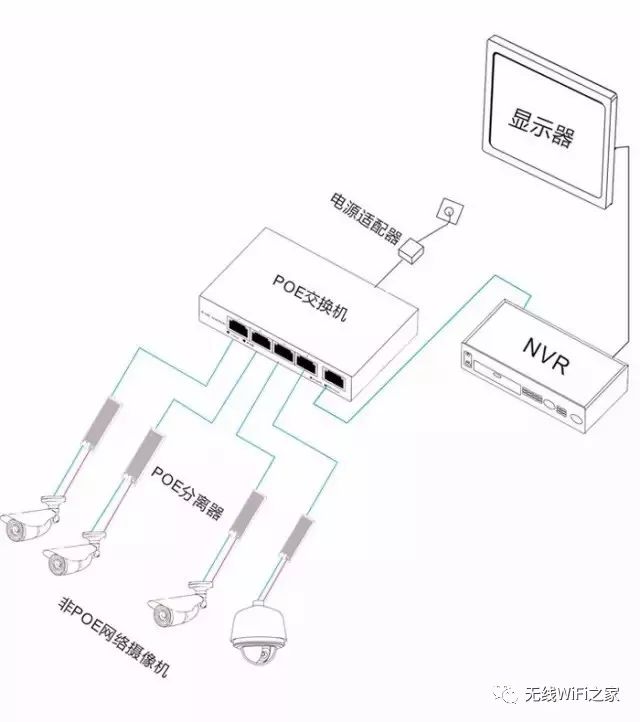 显示器

电源适配器

POE交换机

NVR

POE分离器

非POE网络摄像机

无线WiFi之家