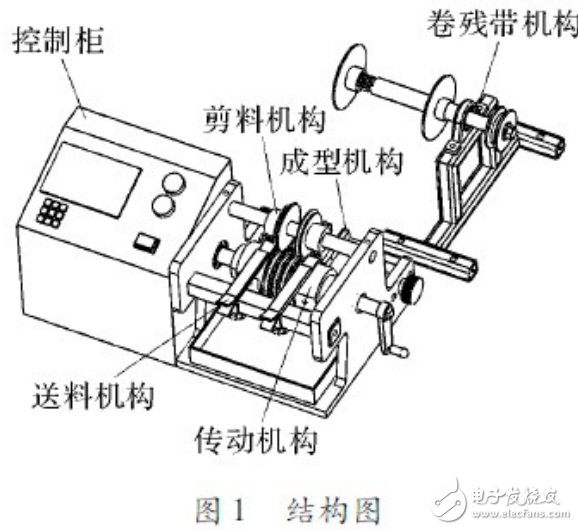 控制柜

卷残带机构

剪料机构

成型机构

送料机构

传动机构

图 1 结构图

电子发烧友
www.elecfans.com