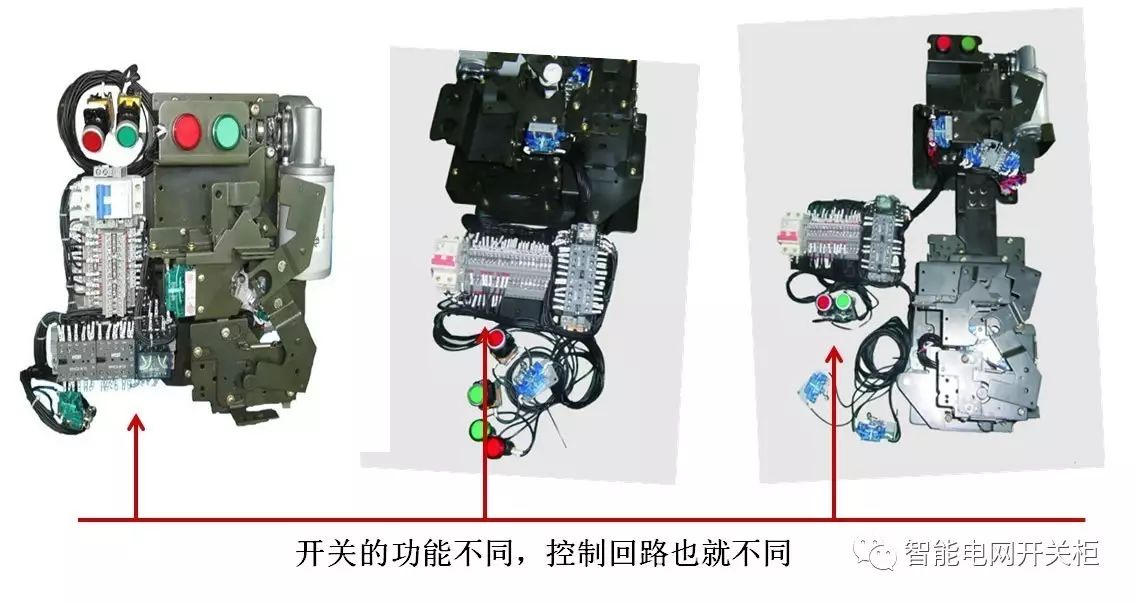 开关的功能不同，控制回路也就不同

智能电网开关柜