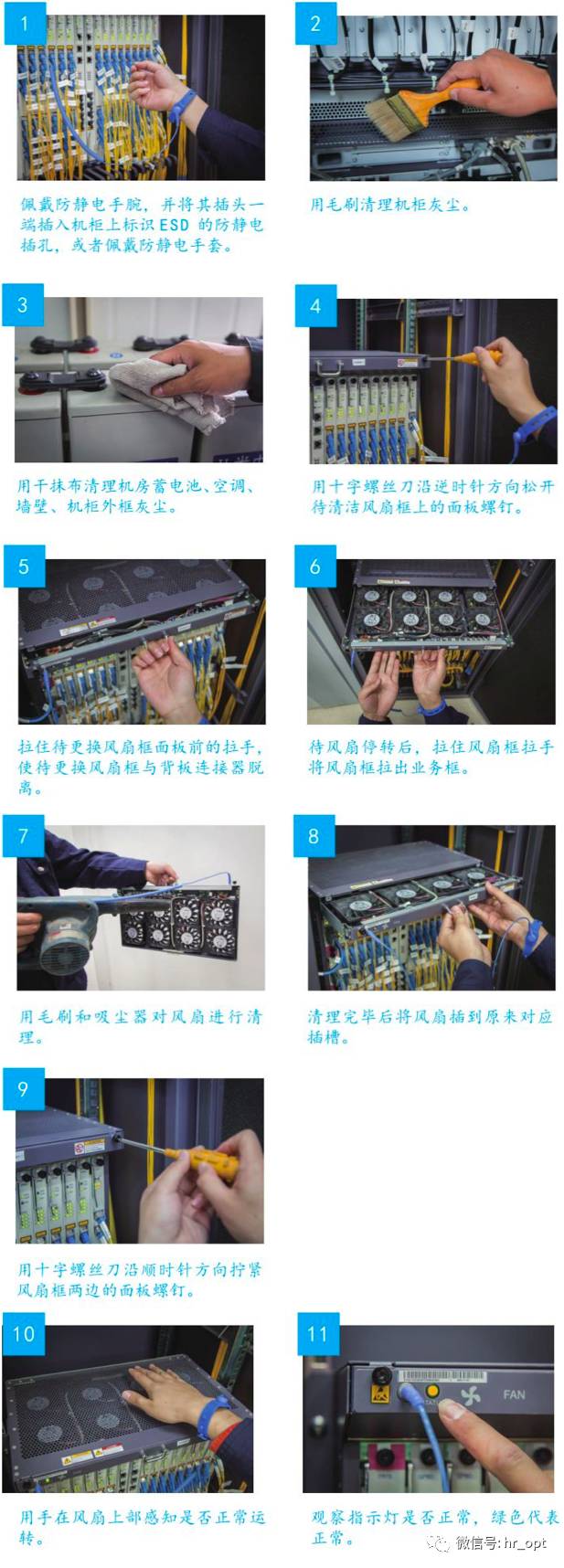 1

佩戴防静电手腕，并将其插头一端插入机柜上标识 ESD 的防静电插孔，或者佩戴防静电手套。

2

用毛刷清理机柜灰尘。

3

用干抹布清理机房蓄电池、空调、墙壁、机柜外框灰尘。

4

用十字螺丝刀沿逆时针方向松开待清洁风扇框上的面板螺钉。

5

拉住待更换风扇框面板前的拉手，使待更换风扇框与背板连接器脱离。

6

待风扇停转后，拉住风扇框拉手将风扇框拉出业务框。

7

用毛刷和吸尘器对风扇进行清理。

8

清理完毕后将风扇插到原来对应插槽。

9

用十字螺丝刀沿顺时针方向拧紧风扇框两边的面板螺钉。

10

用手在风扇上部感知是否正常运转。

11

FAN

观察指示灯是否正常，绿色代表正常。

微信号: hr_opt