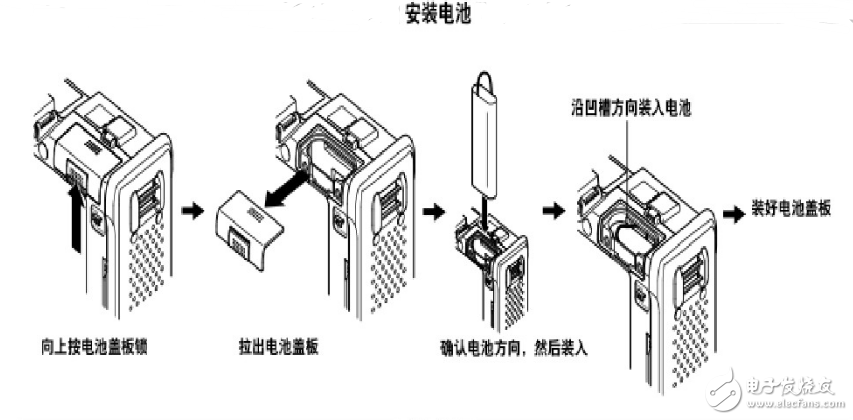 安装电池

沿凹槽方向装入电池

装好电池盖板

向上按电池盖板锁

拉出电池盖板

确认电池方向，然后装入

电子发烧友
www.elecfans.com