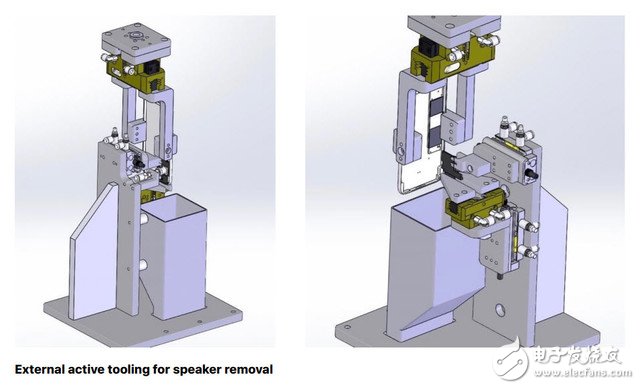 External active tooling for speaker removal

电子发烧友
www.elecfans.com