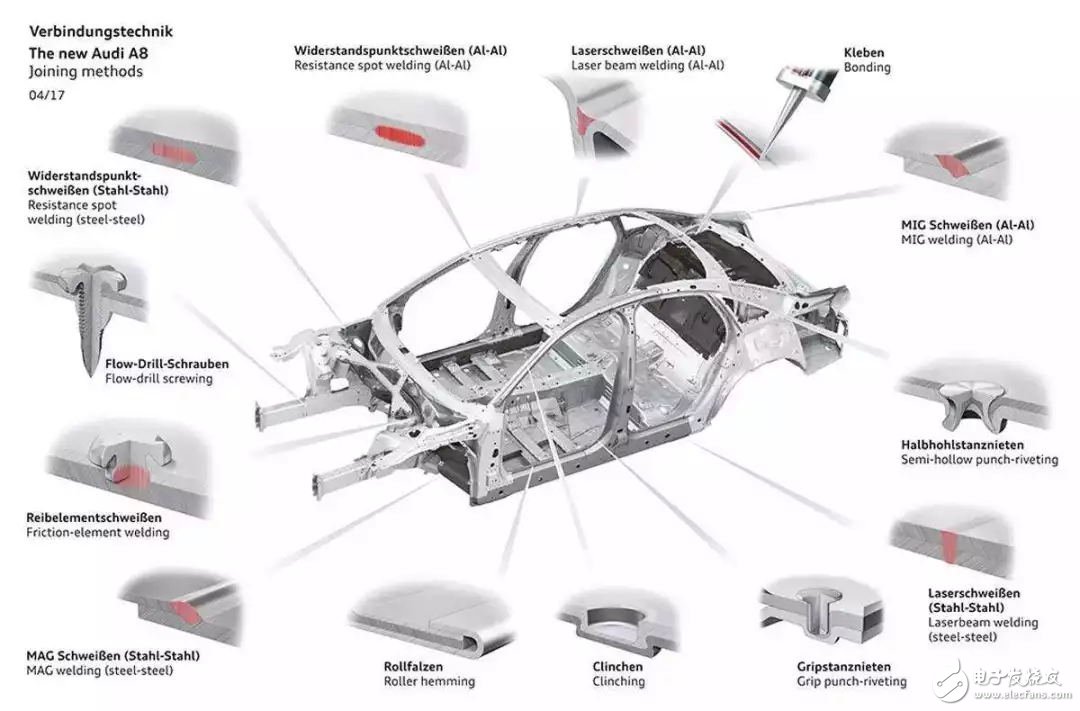 Verbindungstechnik
The new Audi A8
Joining methods
04/17

Widerstandspunktschweißen (Al-Al)
Resistance spot welding (Al-Al)

Laserschweißen (Al-Al)
Laser beam welding (Al-Al)

Kleben
Bonding

Widerstandspunktschweißen (Stahl-Stahl)
Resistance spot welding (steel-steel)

MIG Schweißen (Al-Al)
MIG welding (Al-Al)

Flow-Drill-Schrauben
Flow-drill screwing

Halbhohlstanznieten
Semi-hollow punch-riveting

Reibelementschweißen
Friction-element welding

Laserschweißen (Stahl-Stahl)
Laserbeam welding (steel-steel)

MAG Schweißen (Stahl-Stahl)
MAG welding (steel-steel)

Rollfalzen
Roller hemming

Clinchen
Clinching

Gripstanznieten
Grip punch-riveting

电子发烧友
www.elecfans.com