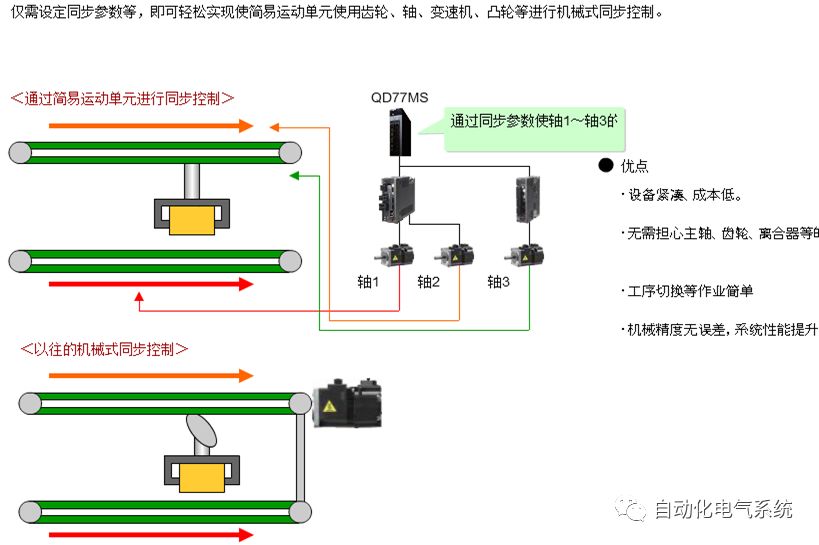 仅需设定同步参数等，即可轻松实现使简易运动单元使用齿轮、轴、变速机、凸轮等进行机械式同步控制。

＜通过简易运动单元进行同步控制＞

QD77MS

通过同步参数使轴1～轴3的

轴1 轴2 轴3

● 优点

・设备紧凑、成本低。

・无需担心主轴、齿轮、离合器等的

・工序切换等作业简单

・机械精度无误差，系统性能提升

＜以往的机械式同步控制＞

自动化电气系统