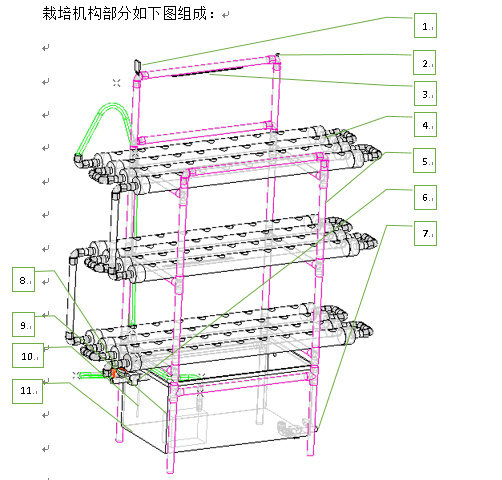 栽培机构部分如下图组成：

1.

2.

3.

4.

5.

6.

7.

8.

9.

10.

11.